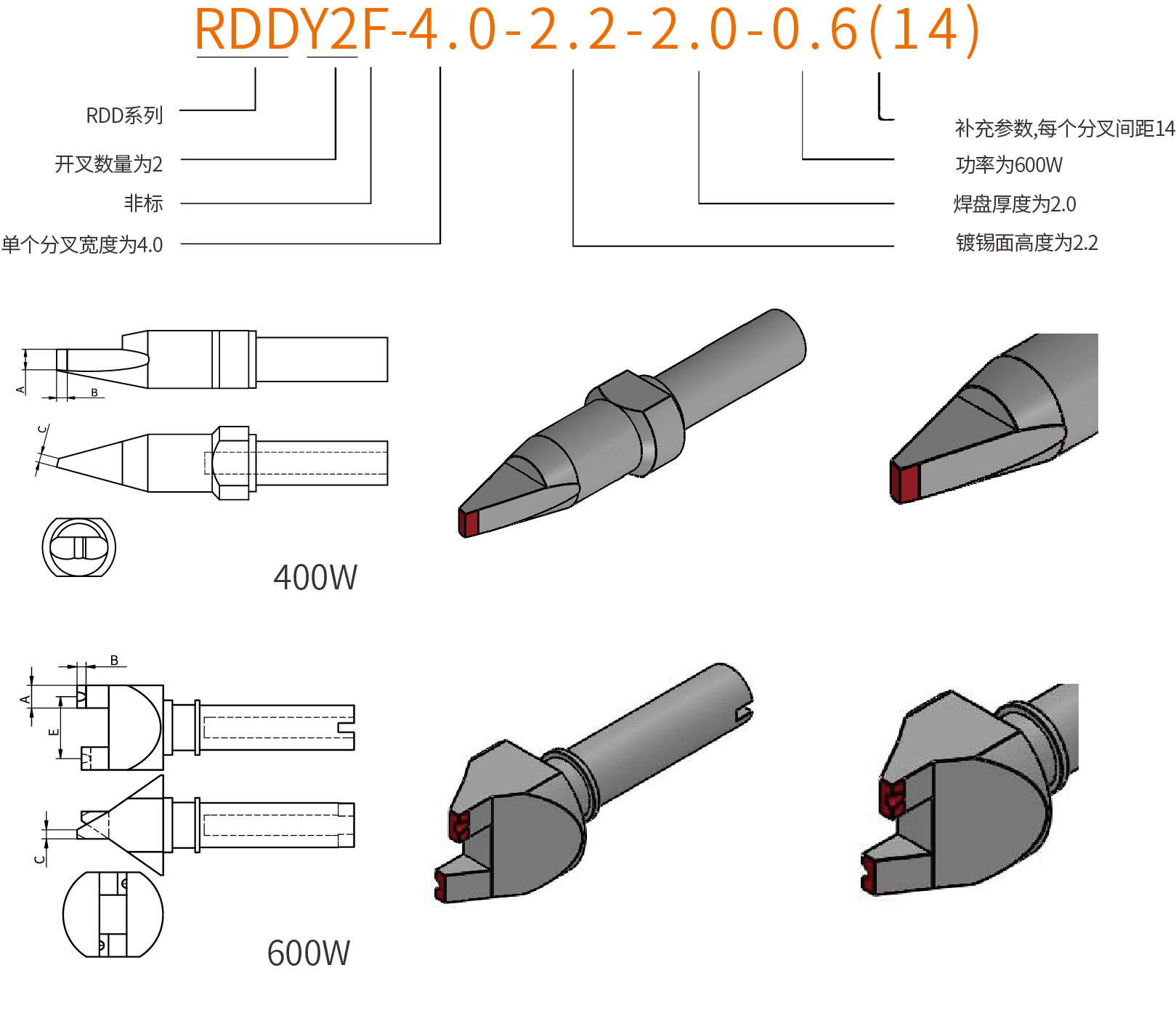 RDDY2F-4.0-2.2-2.0-0.6(14)

RDD系列
开叉数量为2
非标
单个分叉宽度为4.0

补充参数,每个分叉间距14
功率为600W
焊盘厚度为2.0
镀锡面高度为2.2

A
B
C

400W

B
A
E
C

600W